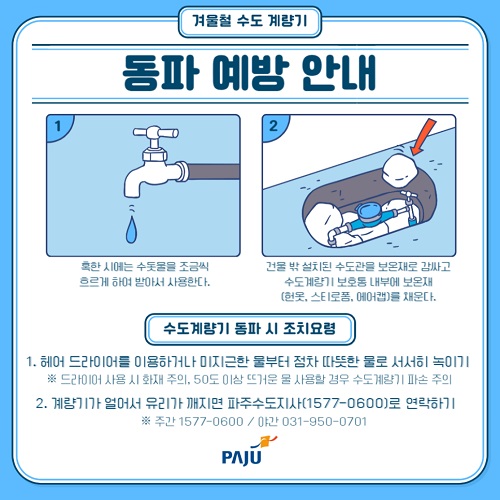 겨울철 수도 계량기

동파 예방 안내

1

혹한 시에는 수돗물을 조금씩 흐르게 하여 받아서 사용한다.

2

건물 밖 설치된 수도관을 보온재로 감싸고 수도계량기 보호통 내부에 보온재 (헌옷, 스티로폼, 에어캡)를 채운다.

수도계량기 동파 시 조치요령

1. 헤어 드라이어를 이용하거나 미지근한 물부터 점차 따뜻한 물로 서서히 녹이기
※ 드라이어 사용 시 화재 주의, 50도 이상 뜨거운 물 사용할 경우 수도계량기 파손 주의

2. 계량기가 얼어서 유리가 깨지면 파주수도지사(1577-0600)로 연락하기
※ 주간 1577-0600 / 야간 031-950-0701

PAJU